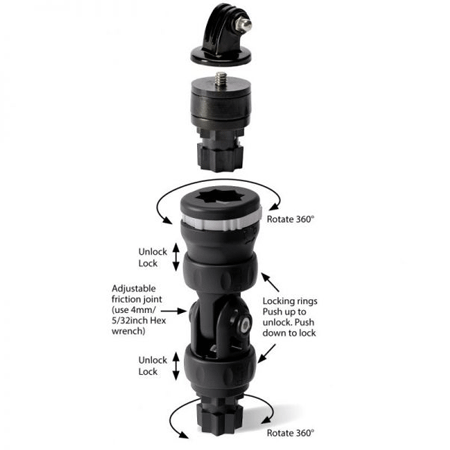 Rotate 360°

Unlock
Lock

Adjustable friction joint (use 4mm/ 5/32inch Hex wrench)

Locking rings Push up to unlock. Push down to lock

Unlock
Lock

Rotate 360°